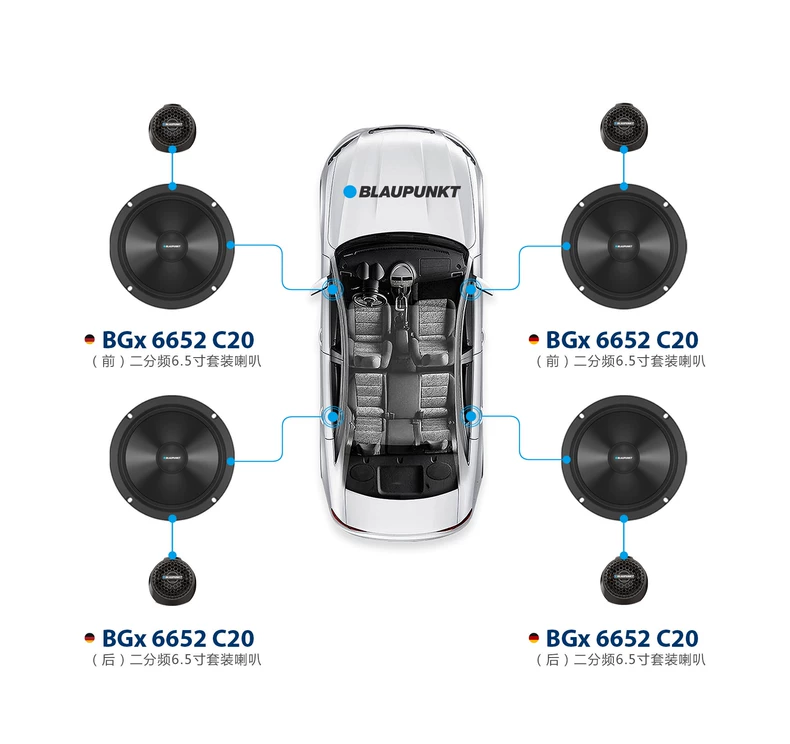 BLAUPUNKT

BGx 6652 C20
（前）二分频6.5寸套装喇叭

BGx 6652 C20
（前）二分频6.5寸套装喇叭

BGx 6652 C20
（后）二分频6.5寸套装喇叭

BGx 6652 C20
（后）二分频6.5寸套装喇叭